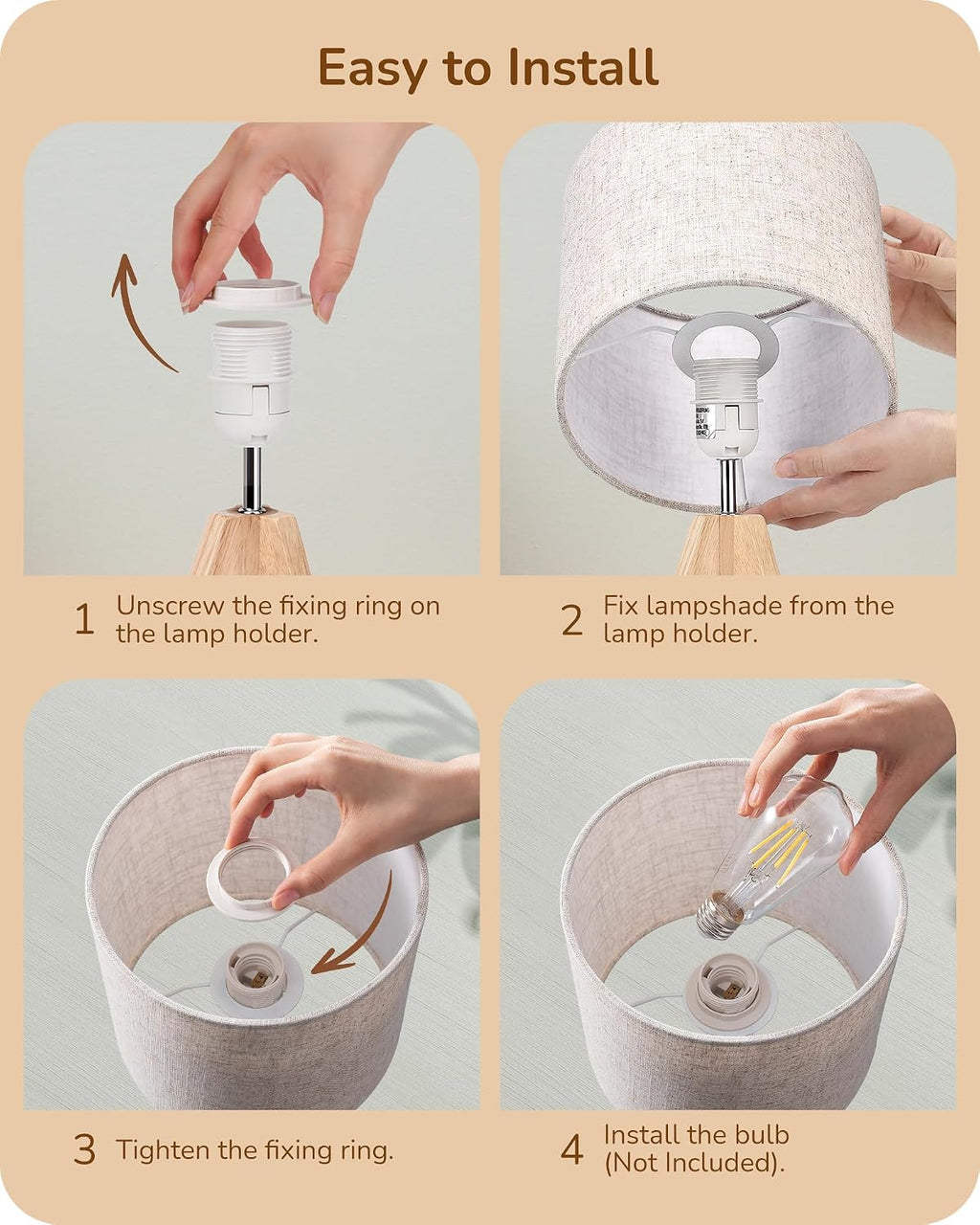 Easy to Install

1 Unscrew the fixing ring on the lamp holder.

2 Fix lampshade from the lamp holder.

3 Tighten the fixing ring.

4 Install the bulb (Not Included).