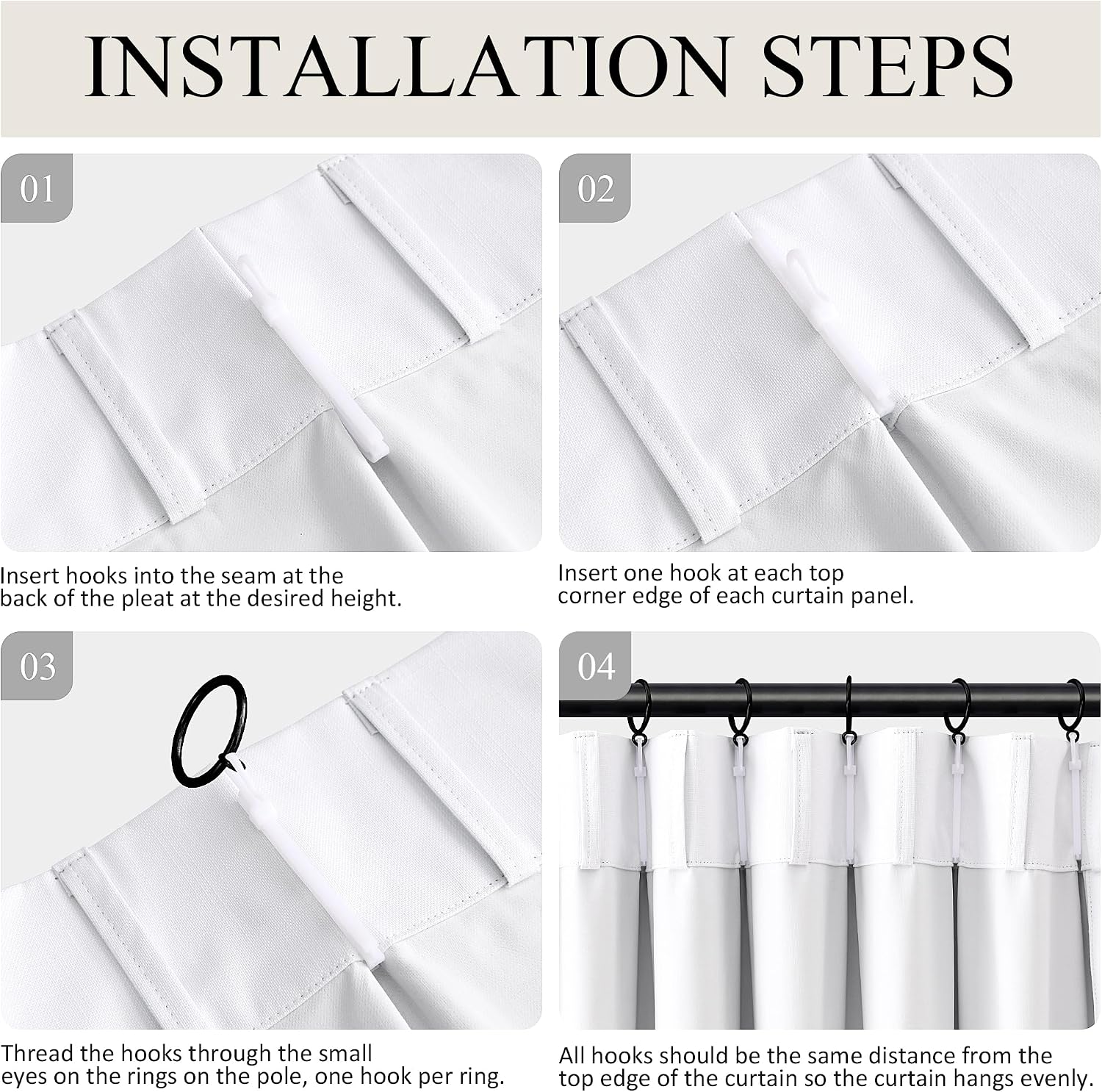 INSTALLATION STEPS

01

Insert hooks into the seam at the back of the pleat at the desired height.

02

Insert one hook at each top corner edge of each curtain panel.

03

Thread the hooks through the small eyes on the rings on the pole, one hook per ring.

04

All hooks should be the same distance from the top edge of the curtain so the curtain hangs evenly.