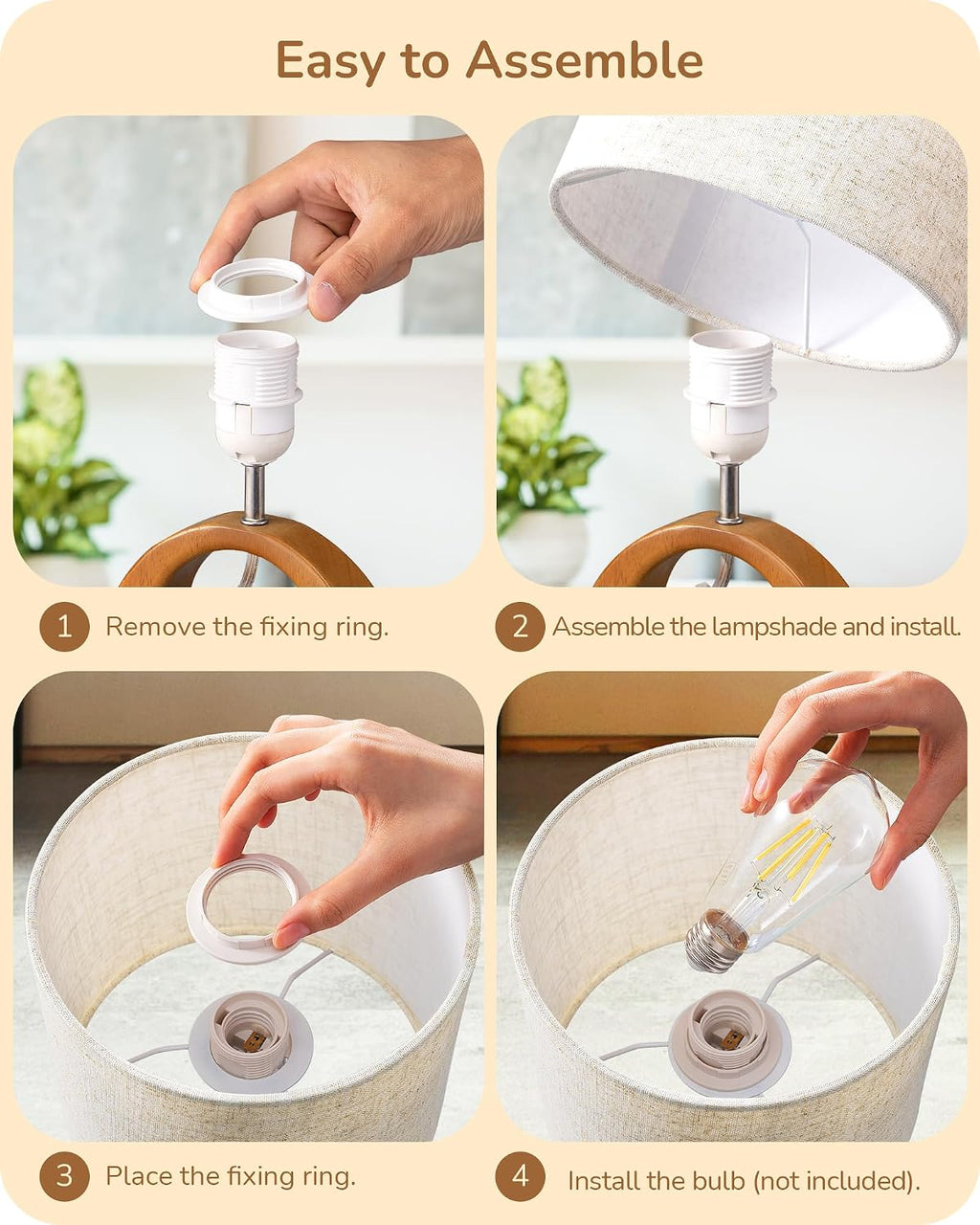 Easy to Assemble

1 Remove the fixing ring.

2 Assemble the lampshade and install.

3 Place the fixing ring.

4 Install the bulb (not included).