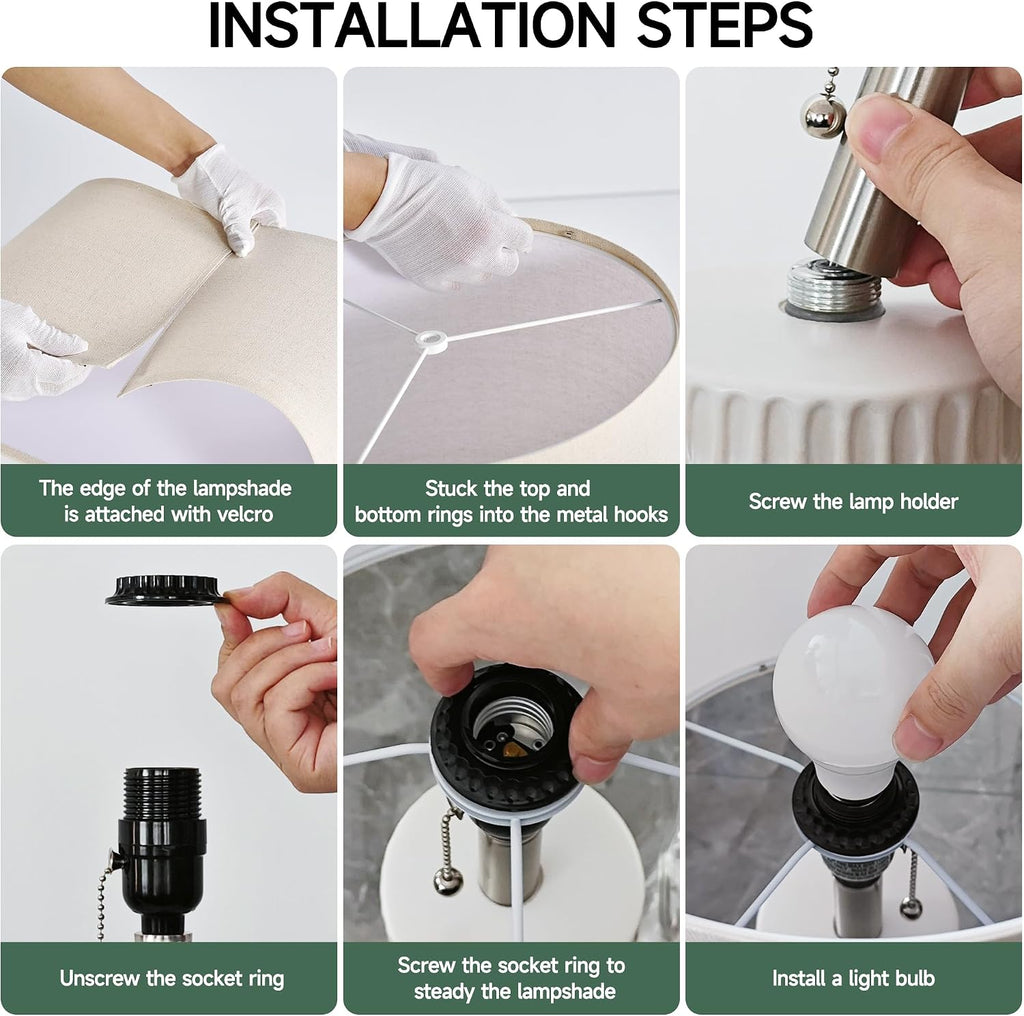 INSTALLATION STEPS

The edge of the lampshade is attached with velcro

Stuck the top and bottom rings into the metal hooks

Screw the lamp holder

Unscrew the socket ring

Screw the socket ring to steady the lampshade

Install a light bulb