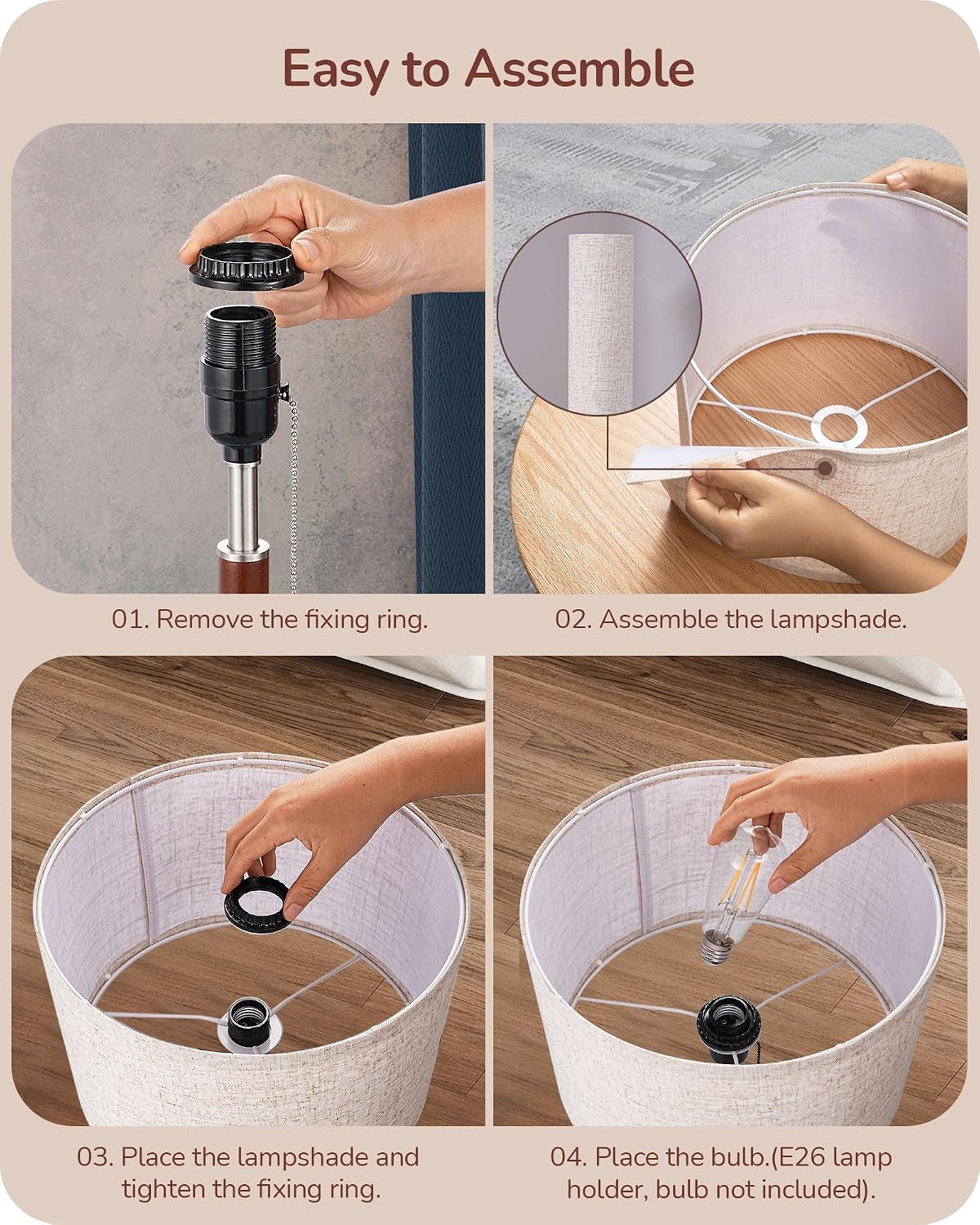 Easy to Assemble

01. Remove the fixing ring.

02. Assemble the lampshade.

03. Place the lampshade and tighten the fixing ring.

04. Place the bulb.(E26 lamp holder, bulb not included).