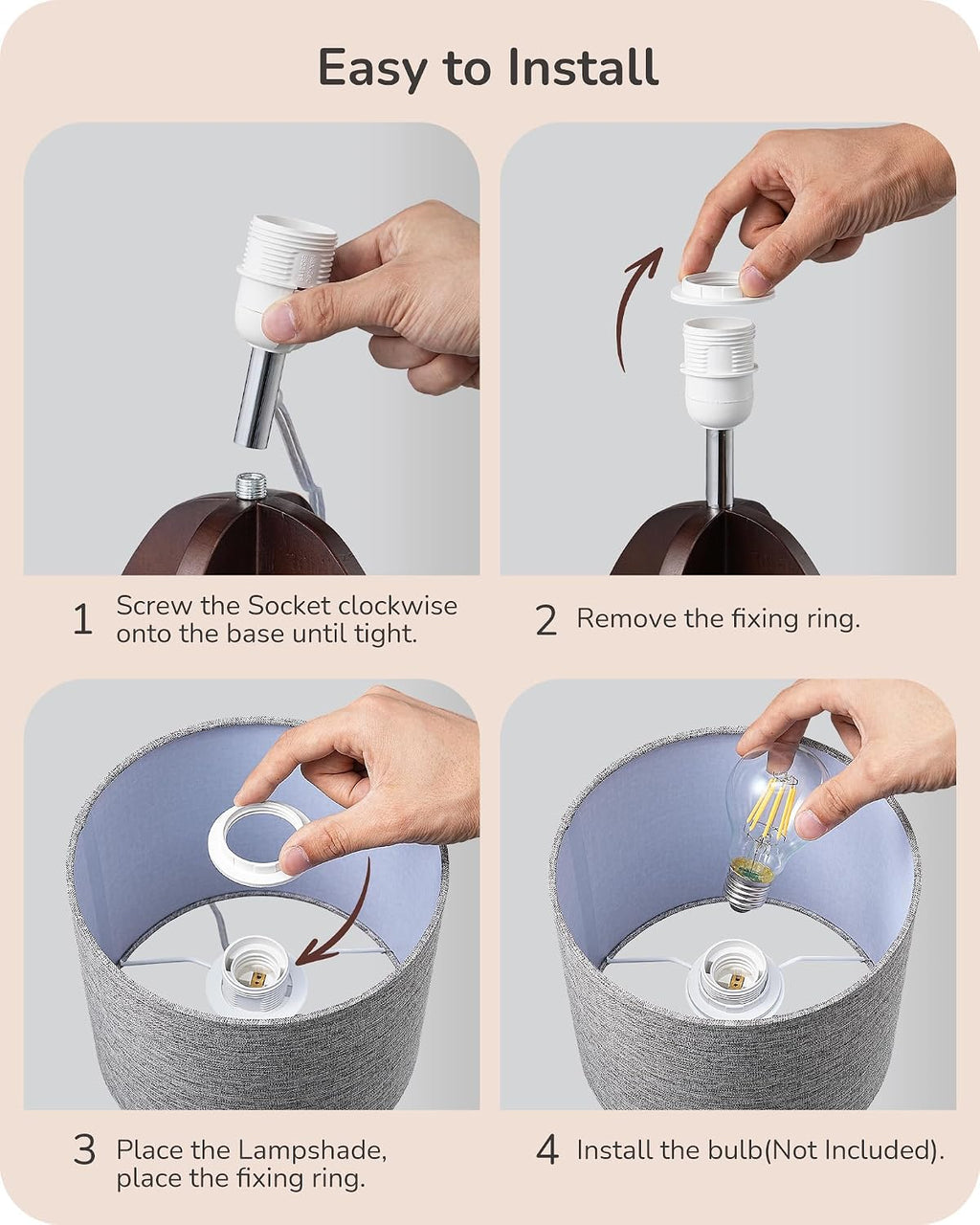 Easy to Install

1 Screw the Socket clockwise onto the base until tight.

2 Remove the fixing ring.

3 Place the Lampshade, place the fixing ring.

4 Install the bulb(Not Included).