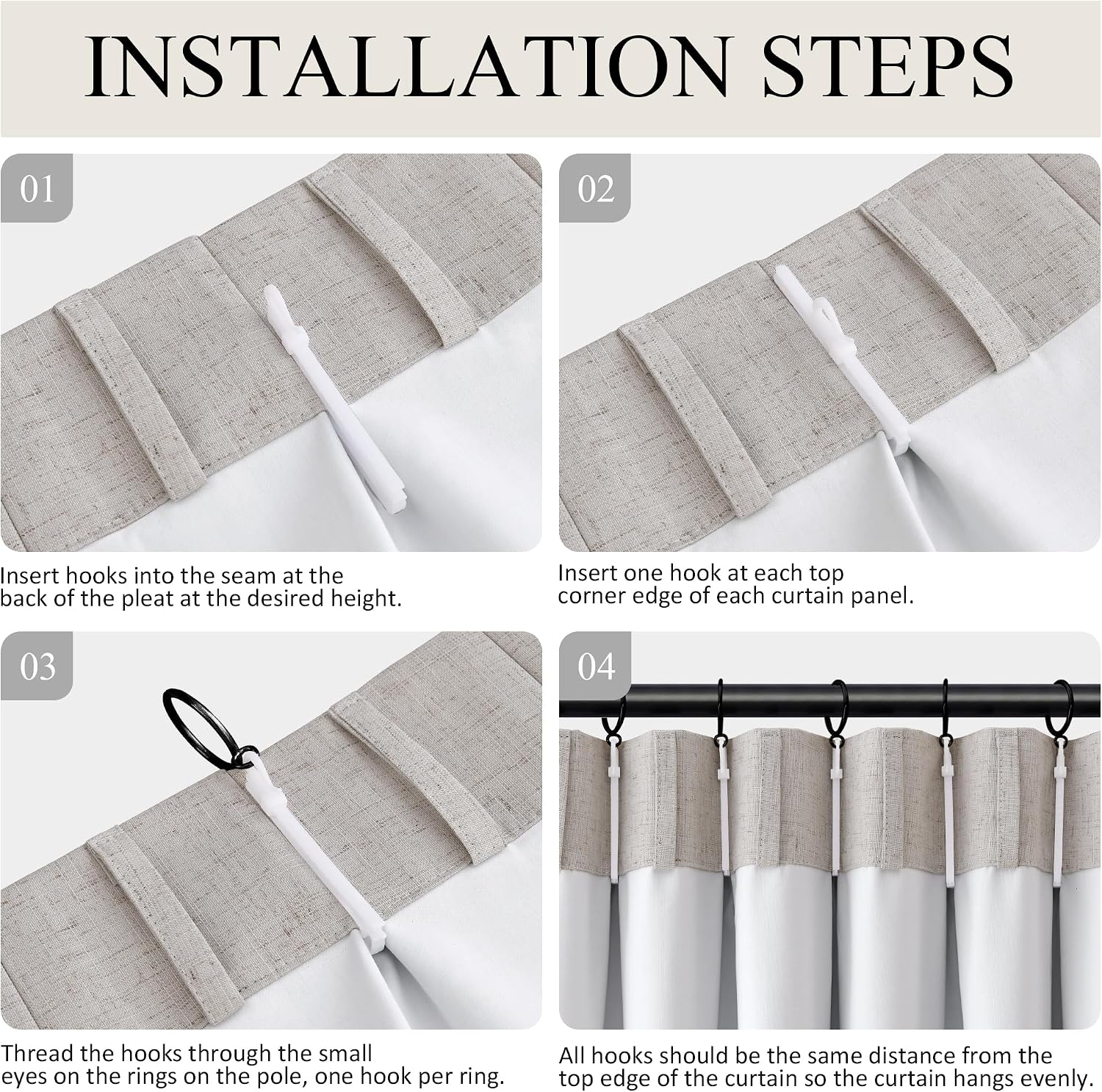 INSTALLATION STEPS

01

Insert hooks into the seam at the back of the pleat at the desired height.

02

Insert one hook at each top corner edge of each curtain panel.

03

Thread the hooks through the small eyes on the rings on the pole, one hook per ring.

04

All hooks should be the same distance from the top edge of the curtain so the curtain hangs evenly.