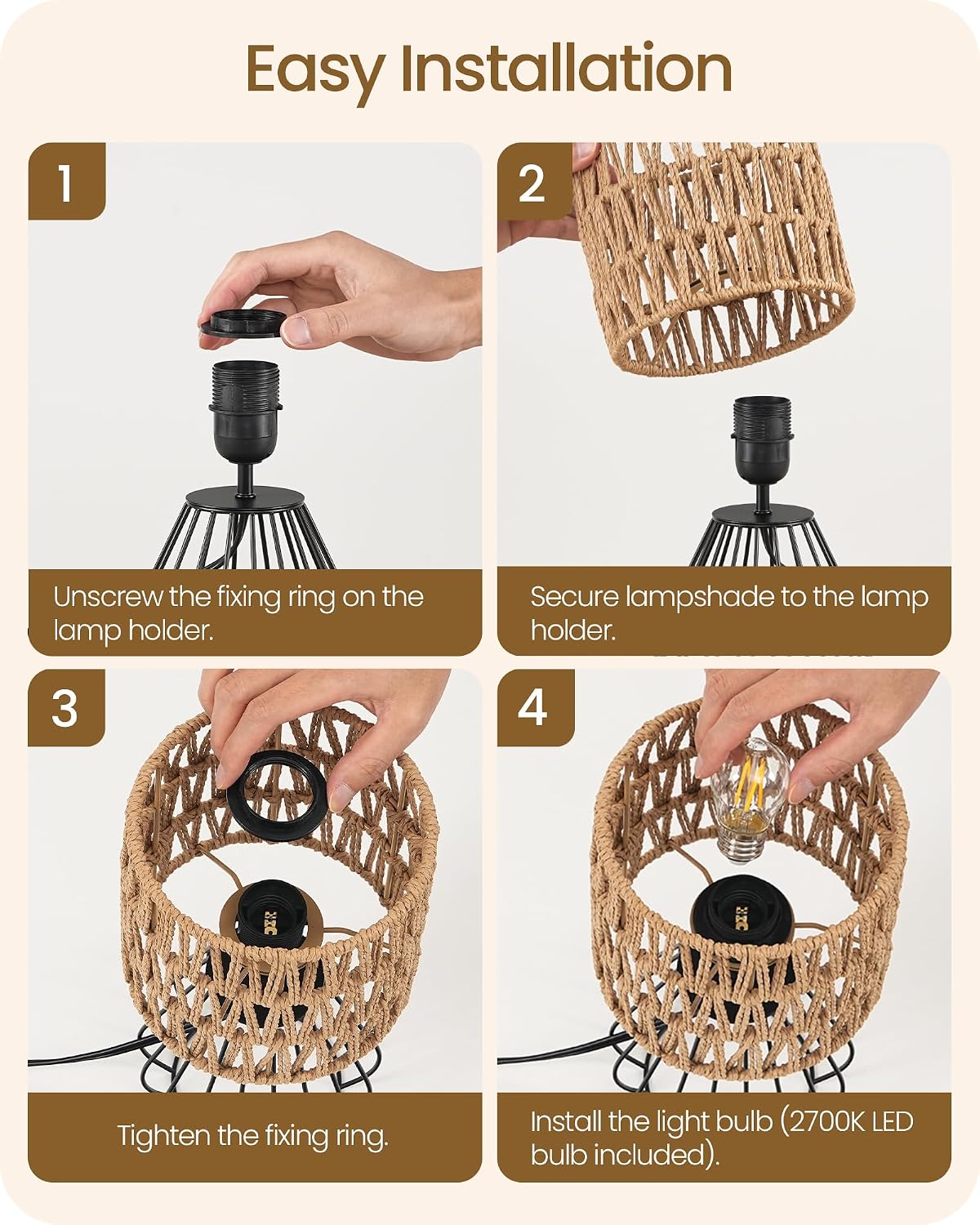 Easy Installation

1

Unscrew the fixing ring on the lamp holder.

2

Secure lampshade to the lamp holder.

3

Tighten the fixing ring.

4

Install the light bulb (2700K LED bulb included).