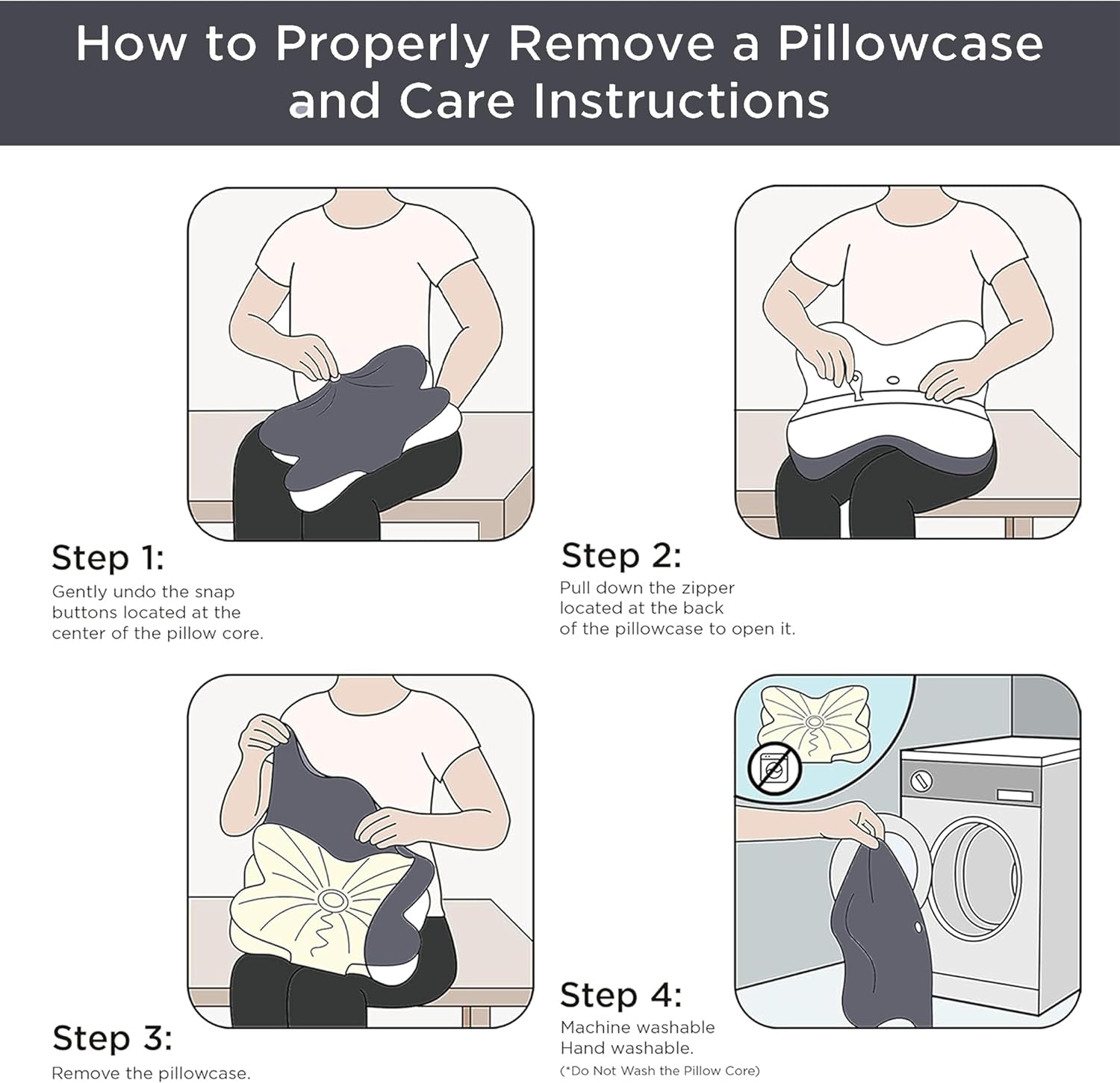 How to Properly Remove a Pillowcase and Care Instructions

Step 1:
Gently undo the snap buttons located at the center of the pillow core.

Step 2:
Pull down the zipper located at the back of the pillowcase to open it.

Step 3:
Remove the pillowcase.

Step 4:
Machine washable
Hand washable.
(*Do Not Wash the Pillow Core)