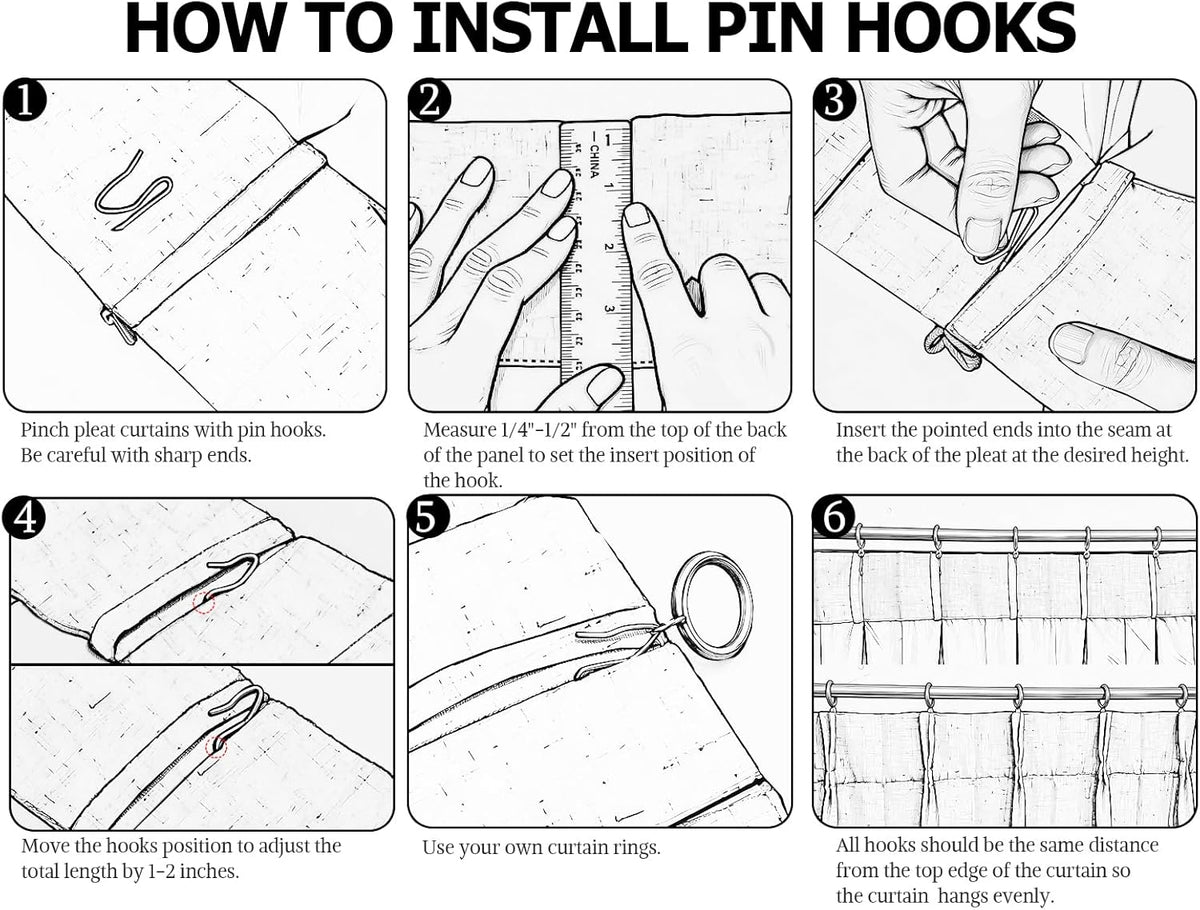 HOW TO INSTALL PIN HOOKS

1
Pinch pleat curtains with pin hooks. Be careful with sharp ends.

2
CHINA 1 2 3
Measure 1/4"-1/2" from the top of the back of the panel to set the insert position of the hook.

3
Insert the pointed ends into the seam at the back of the pleat at the desired height.

4
Move the hooks position to adjust the total length by 1-2 inches.

5
Use your own curtain rings.

6
All hooks should be the same distance from the top edge of the curtain so the curtain hangs evenly.