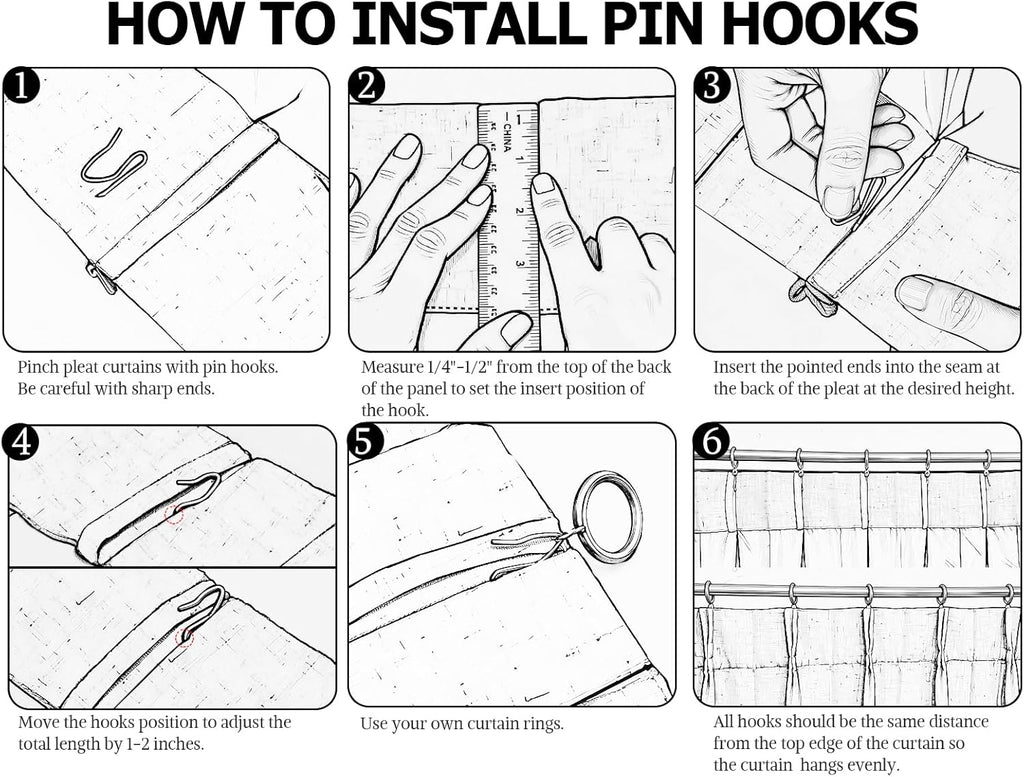 HOW TO INSTALL PIN HOOKS

1

Pinch pleat curtains with pin hooks. Be careful with sharp ends.

2

CHINA 1 2 3

Measure 1/4"-1/2" from the top of the back of the panel to set the insert position of the hook.

3

Insert the pointed ends into the seam at the back of the pleat at the desired height.

4

Move the hooks position to adjust the total length by 1-2 inches.

5

Use your own curtain rings.

6

All hooks should be the same distance from the top edge of the curtain so the curtain hangs evenly.