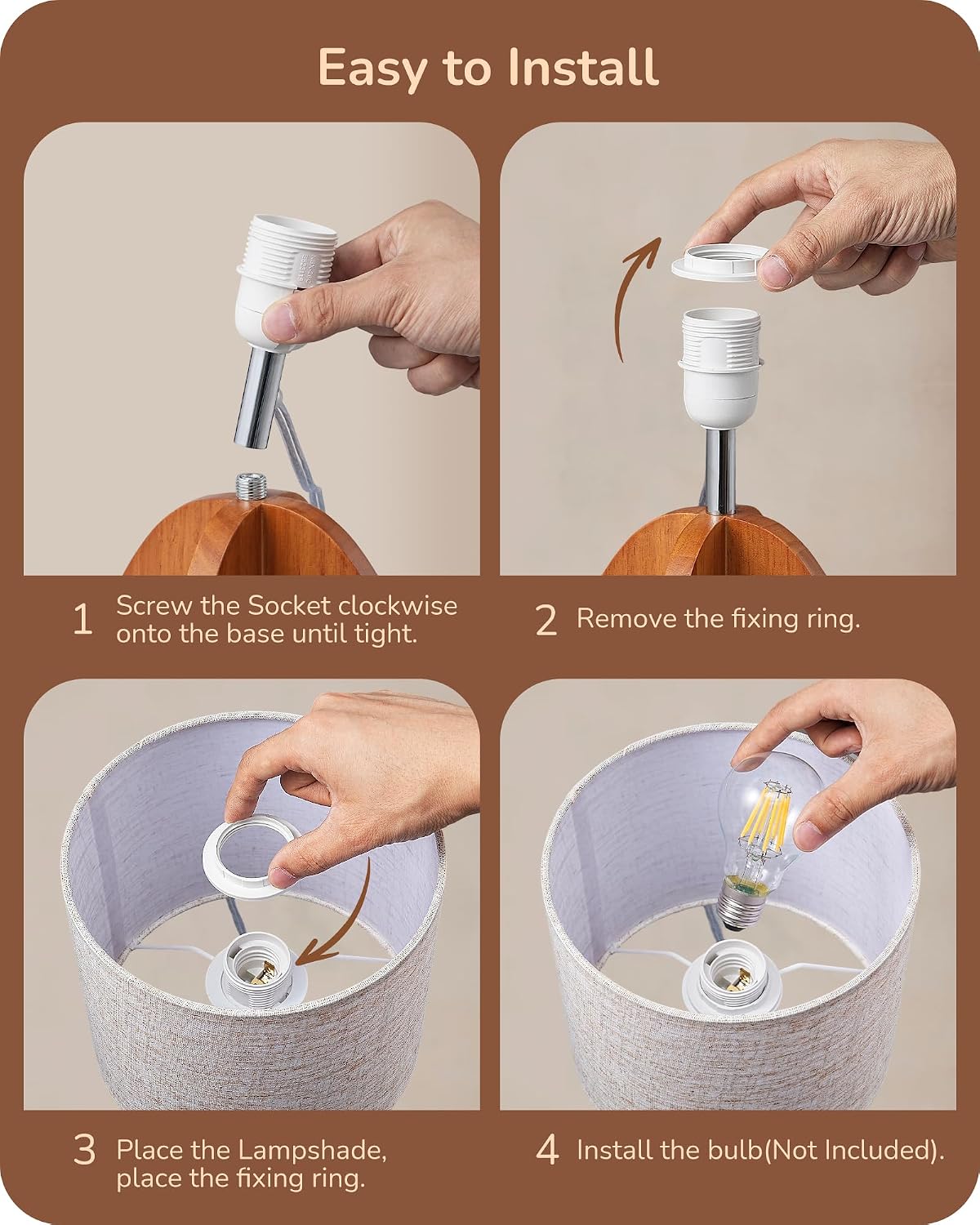 Easy to Install

1 Screw the Socket clockwise onto the base until tight.

2 Remove the fixing ring.

3 Place the Lampshade, place the fixing ring.

4 Install the bulb(Not Included).