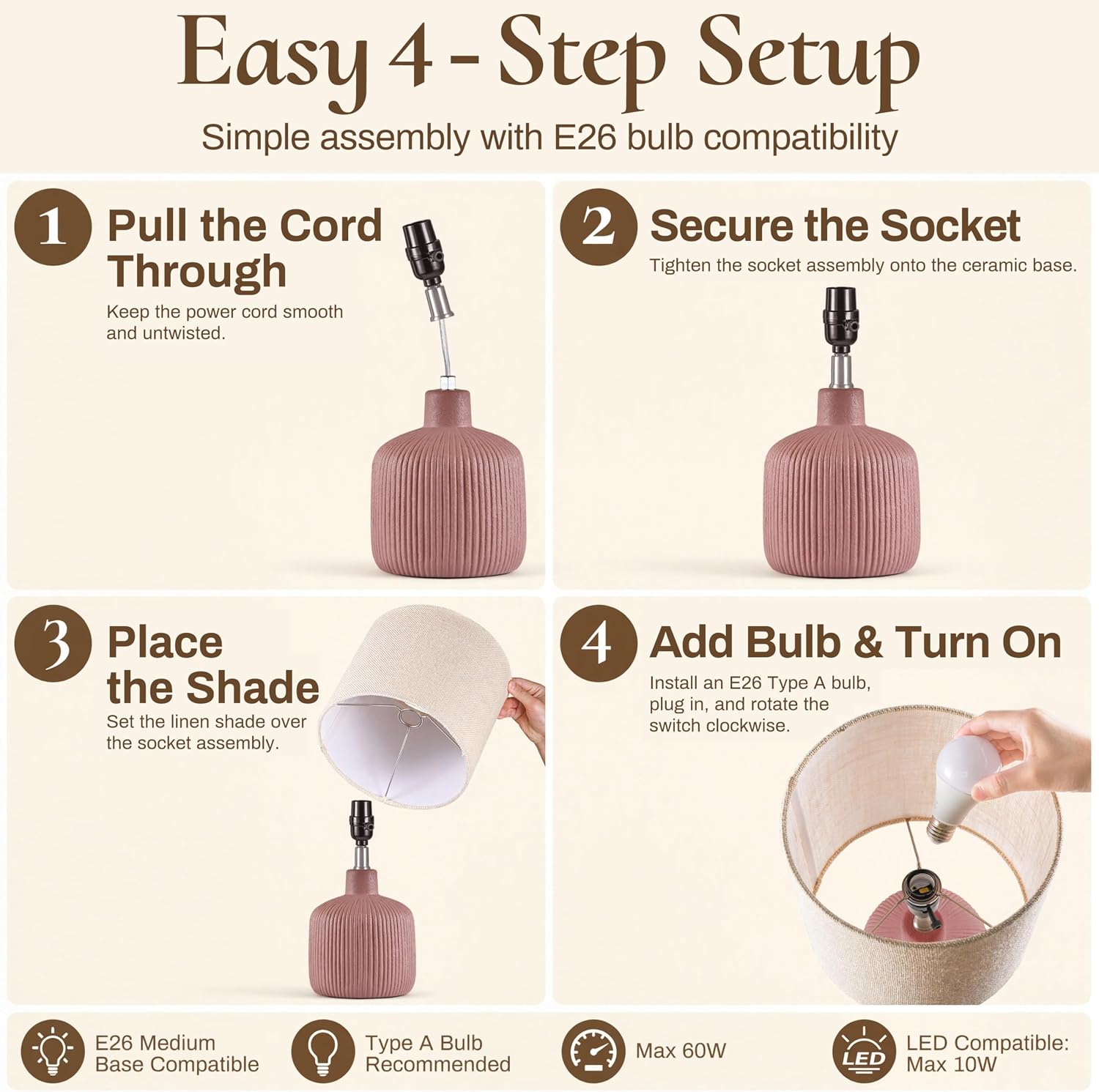 Easy 4 - Step Setup

Simple assembly with E26 bulb compatibility

1 Pull the Cord Through

Keep the power cord smooth and untwisted.

2 Secure the Socket

Tighten the socket assembly onto the ceramic base.

3 Place the Shade

Set the linen shade over the socket assembly.

4 Add Bulb & Turn On

Install an E26 Type A bulb, plug in, and rotate the switch clockwise.

E26 Medium Base Compatible

Type A Bulb Recommended

Max 60W

LED

LED Compatible: Max 10W