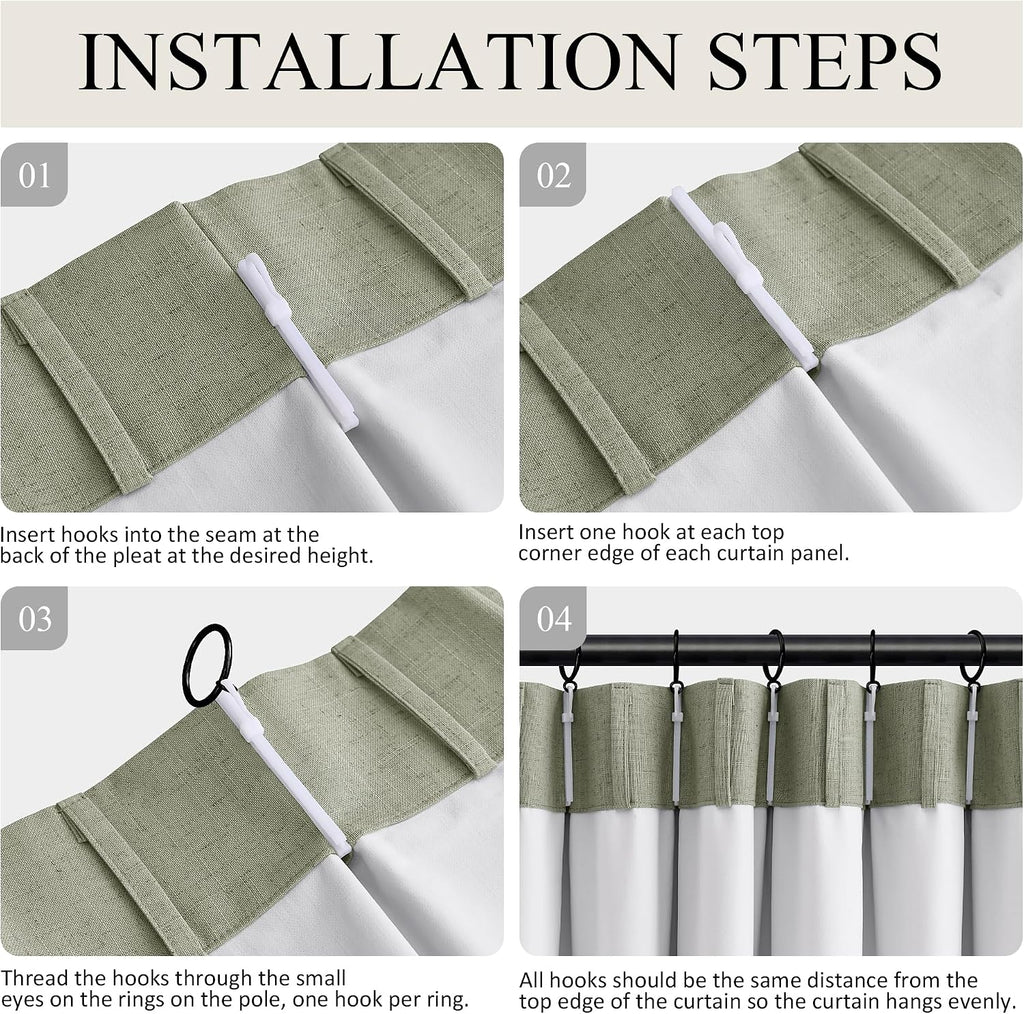 INSTALLATION STEPS

01

Insert hooks into the seam at the back of the pleat at the desired height.

02

Insert one hook at each top corner edge of each curtain panel.

03

Thread the hooks through the small eyes on the rings on the pole, one hook per ring.

04

All hooks should be the same distance from the top edge of the curtain so the curtain hangs evenly.