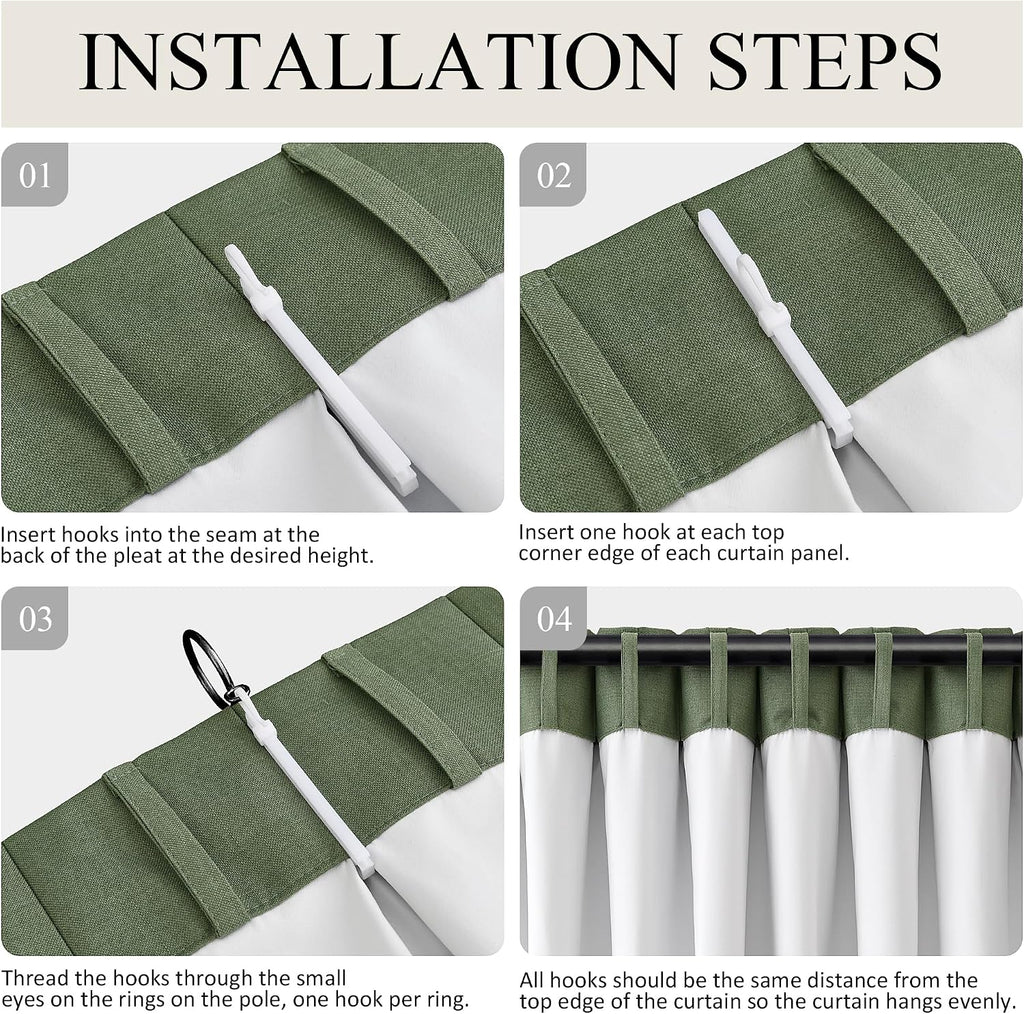 INSTALLATION STEPS

01

Insert hooks into the seam at the back of the pleat at the desired height.

02

Insert one hook at each top corner edge of each curtain panel.

03

Thread the hooks through the small eyes on the rings on the pole, one hook per ring.

04

All hooks should be the same distance from the top edge of the curtain so the curtain hangs evenly.