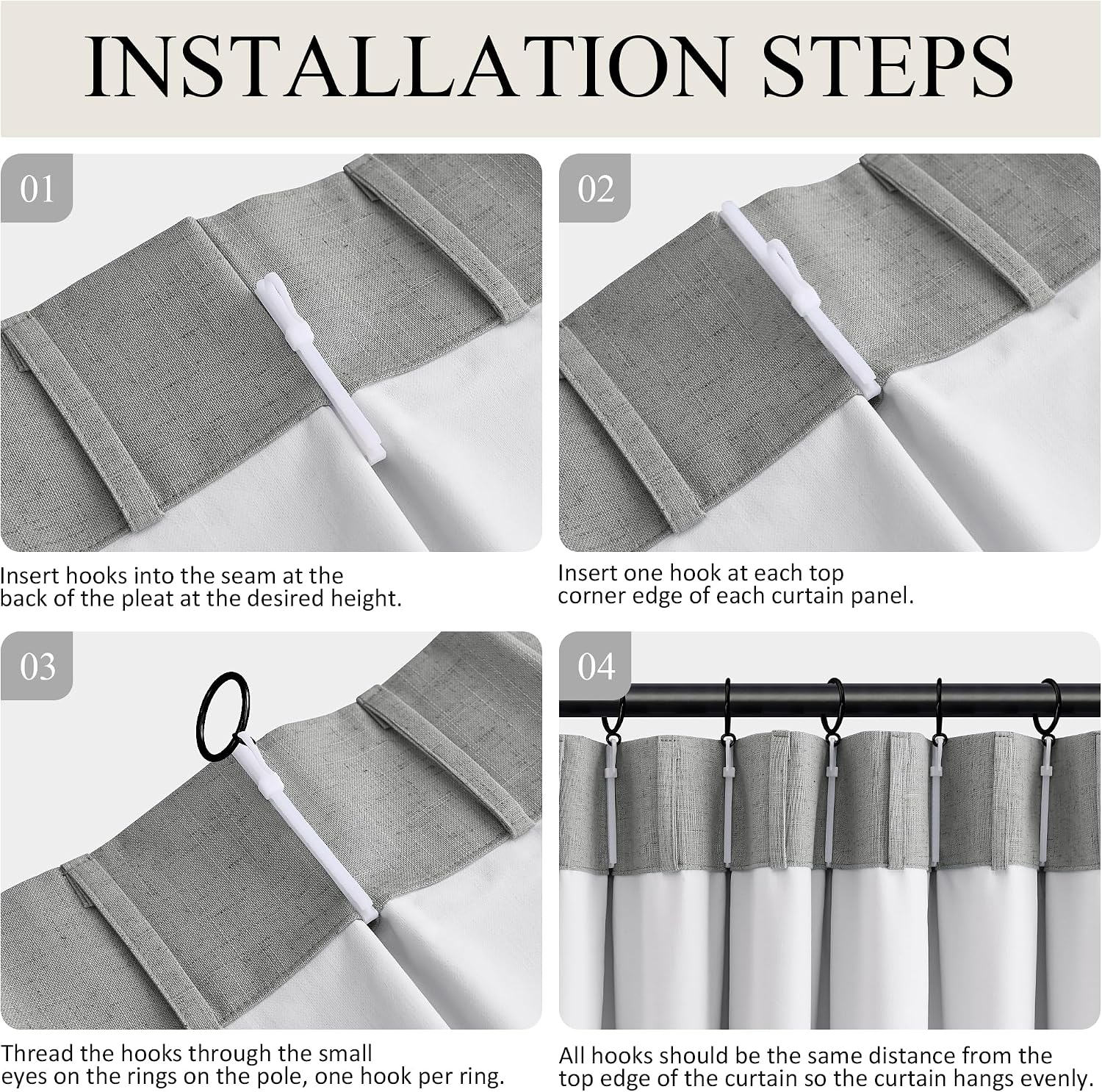 INSTALLATION STEPS

01

Insert hooks into the seam at the back of the pleat at the desired height.

02

Insert one hook at each top corner edge of each curtain panel.

03

Thread the hooks through the small eyes on the rings on the pole, one hook per ring.

04

All hooks should be the same distance from the top edge of the curtain so the curtain hangs evenly.