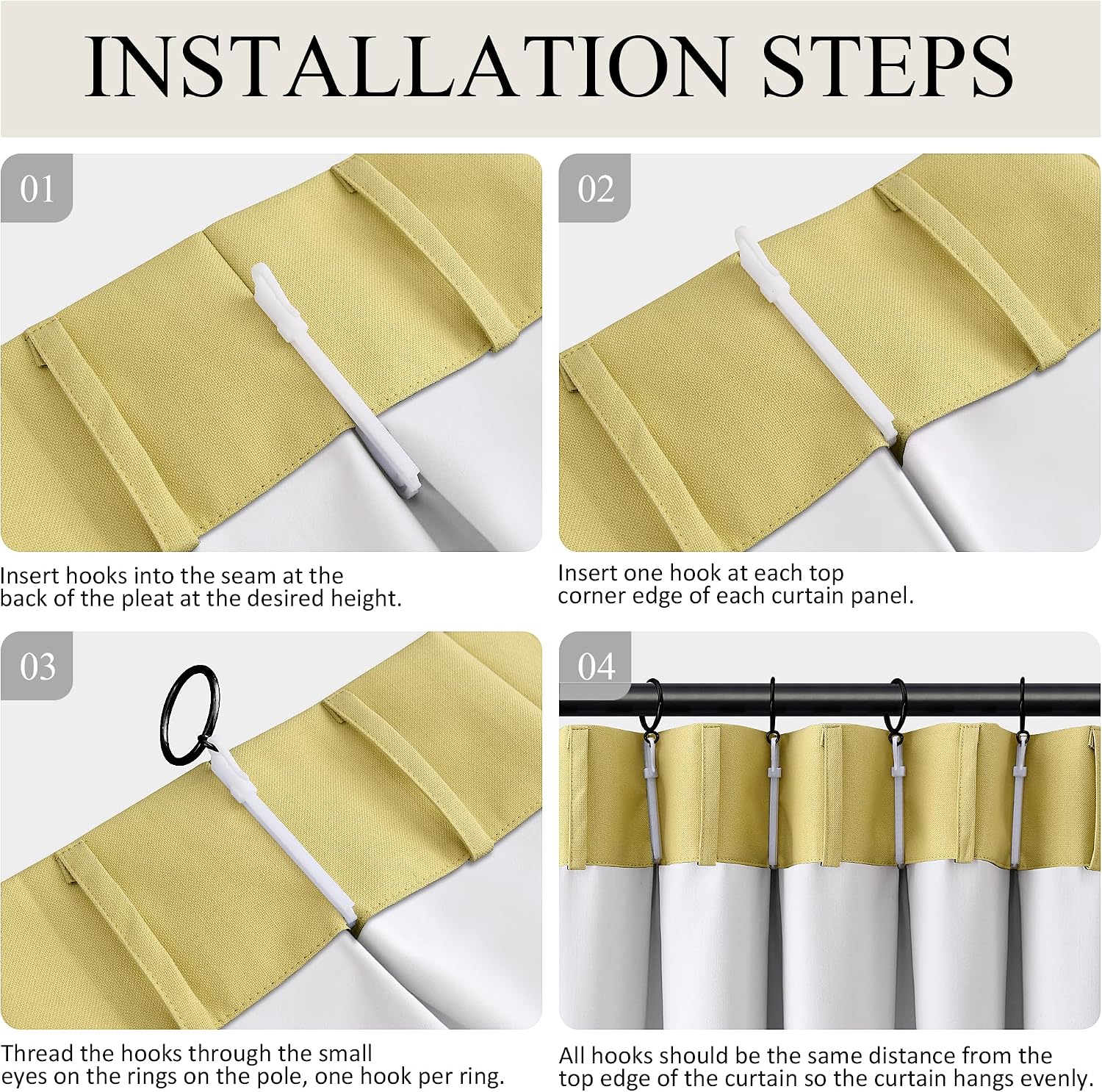 INSTALLATION STEPS

01

Insert hooks into the seam at the back of the pleat at the desired height.

02

Insert one hook at each top corner edge of each curtain panel.

03

Thread the hooks through the small eyes on the rings on the pole, one hook per ring.

04

All hooks should be the same distance from the top edge of the curtain so the curtain hangs evenly.